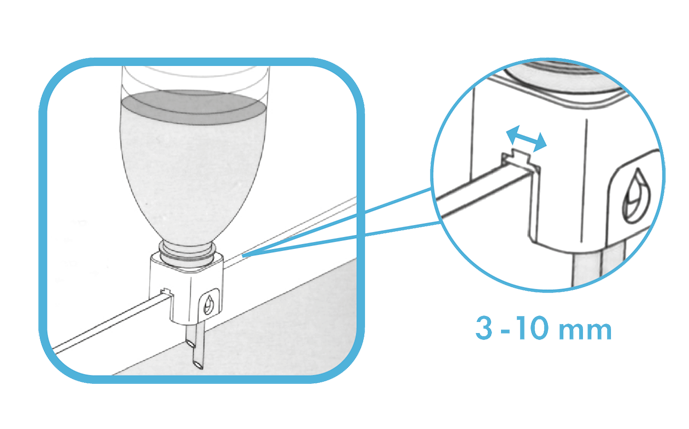 3 - 10 mm